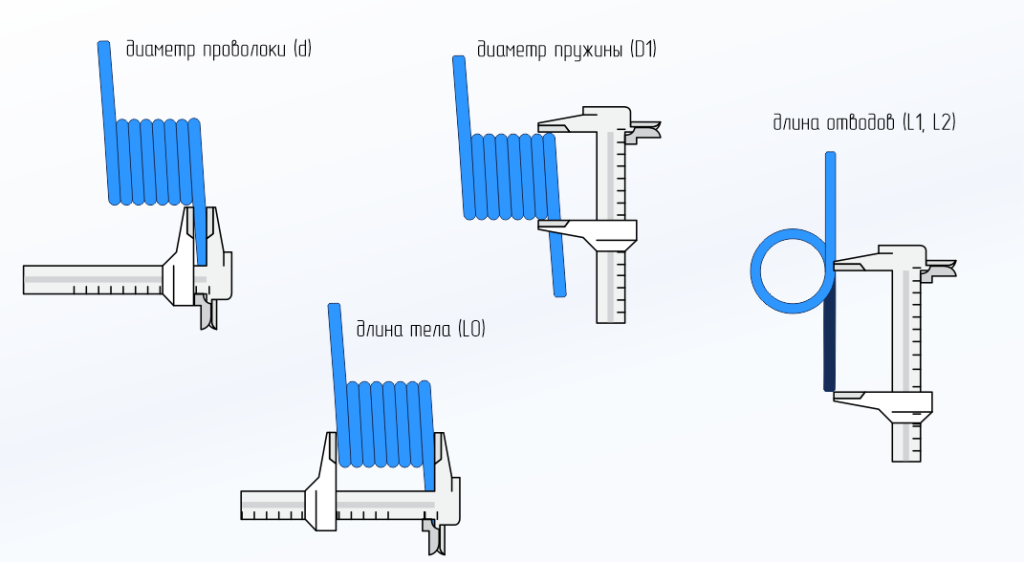 диаметр проволоки (d)

диаметр пружины (D1)

длина отводов (L1, L2)

длина тела (L0)